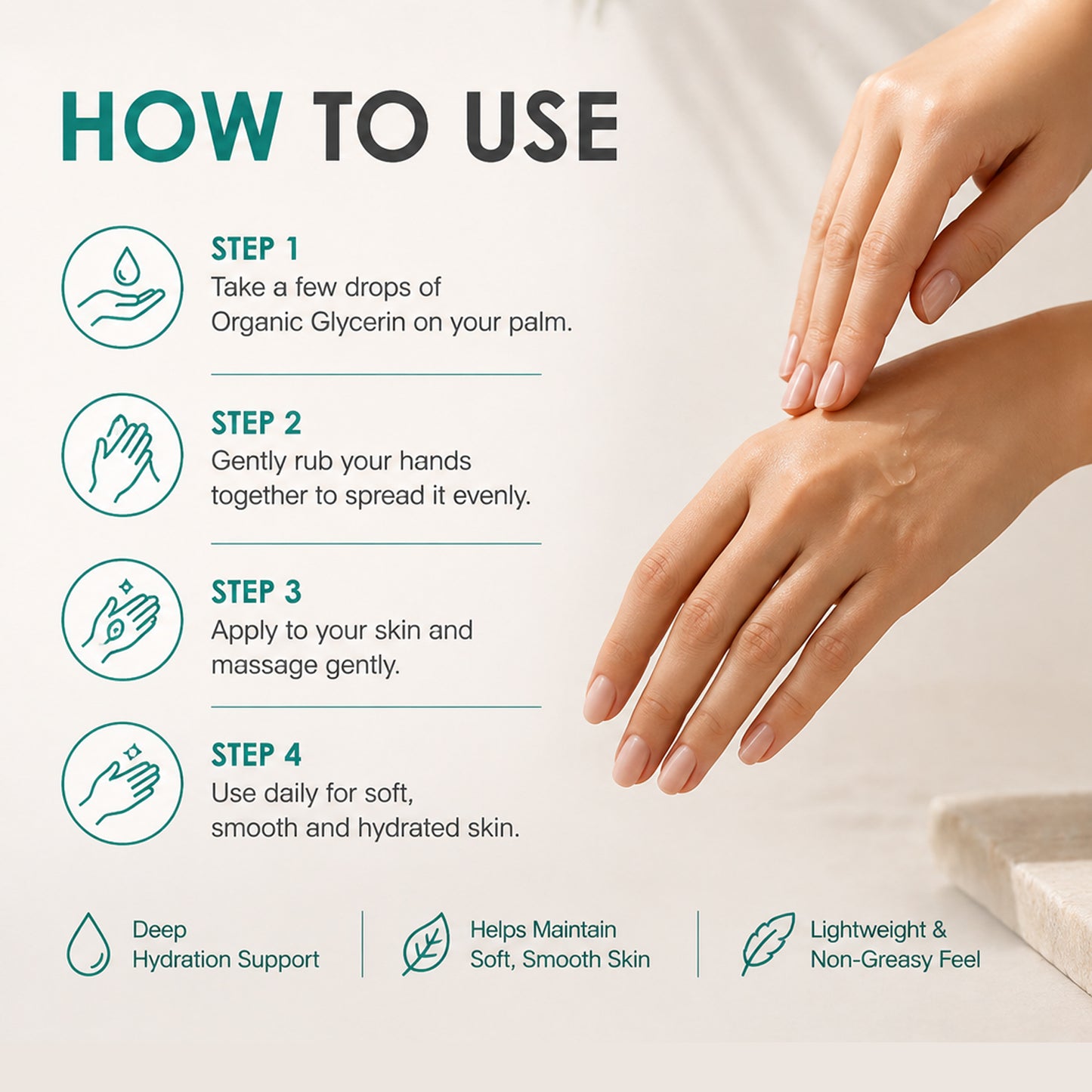 HOW TO USE

STEP 1
Take a few drops of Organic Glycerin on your palm.

STEP 2
Gently rub your hands together to spread it evenly.

STEP 3
Apply to your skin and massage gently.

STEP 4
Use daily for soft, smooth and hydrated skin.

Deep Hydration Support

Helps Maintain Soft, Smooth Skin

Lightweight & Non-Greasy Feel